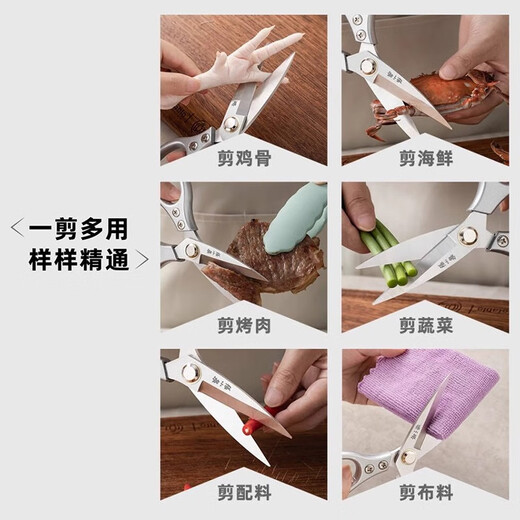 一剪多用
样样精通

剪鸡骨

剪海鲜

剪烤肉

剪蔬菜

剪配料

剪布料