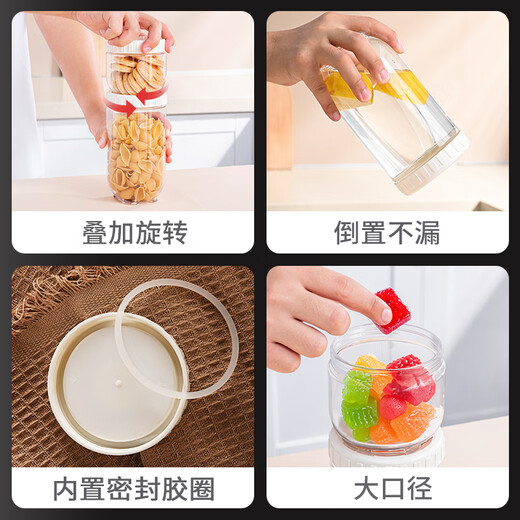 叠加旋转

倒置不漏

内置密封胶圈

大口径