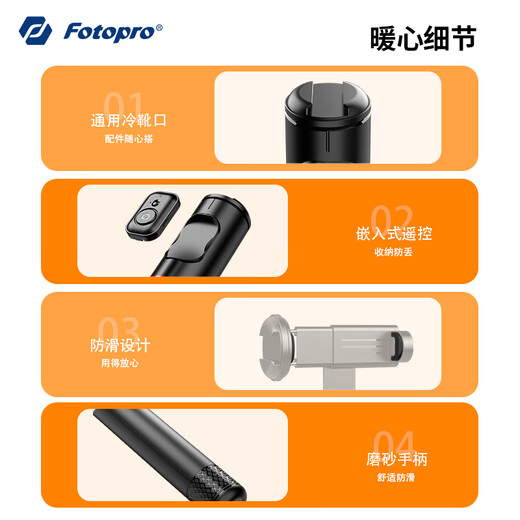 Fotopro®

暖心细节

01
通用冷靴口
配件随心搭

02
嵌入式遥控
收纳防丢

03
防滑设计
用得放心

04
磨砂手柄
舒适防滑