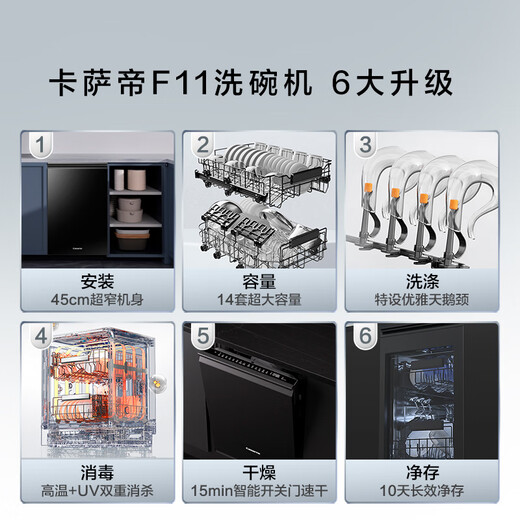 卡萨帝F11洗碗机 6大升级

1
安装
45cm超窄机身

2
容量
14套超大容量

3
洗涤
特设优雅天鹅颈

4
消毒
高温+UV双重消杀

5
干燥
15min智能开关门速干

6
净存
10天长效净存