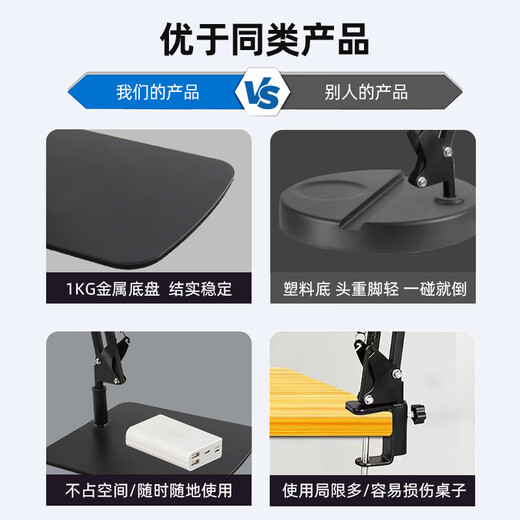 优于同类产品

我们的产品 VS 别人的产品

1KG金属底盘 结实稳定

塑料底 头重脚轻 一碰就倒

不占空间/随时随地使用

使用局限多/容易损伤桌子