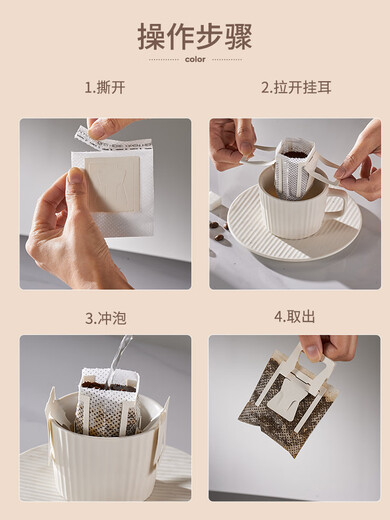 操作步骤

color

1.撕开

2.拉开挂耳

3.冲泡

4.取出