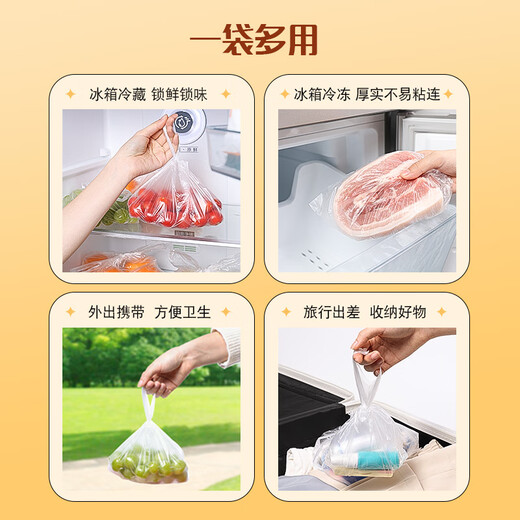 一袋多用

冰箱冷藏 锁鲜锁味

冰箱冷冻 厚实不易粘连

外出携带 方便卫生

旅行出差 收纳好物