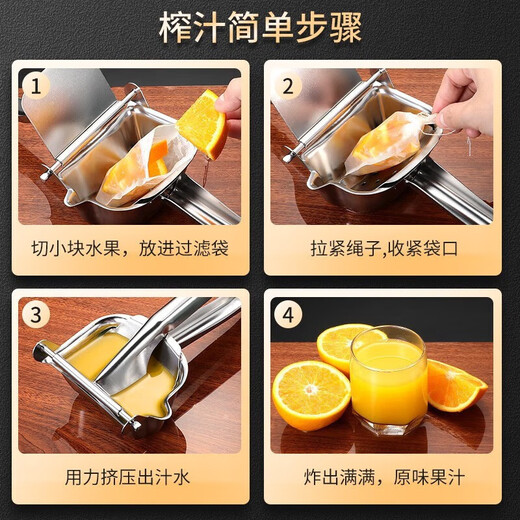 榨汁简单步骤

1

切小块水果，放进过滤袋

2

拉紧绳子,收紧袋口

3

用力挤压出汁水

4

炸出满满，原味果汁