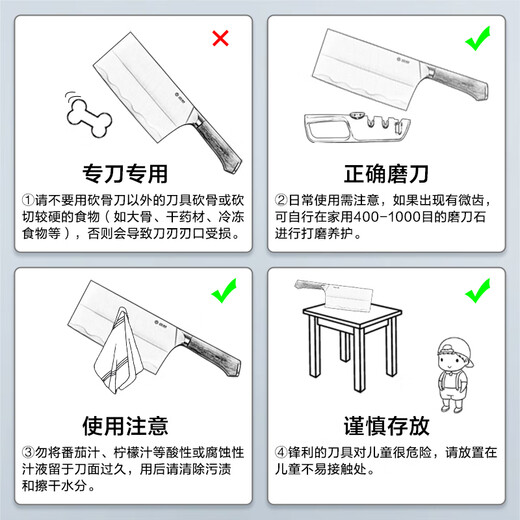 专刀专用

①请不要用砍骨刀以外的刀具砍骨或砍切较硬的食物（如大骨、干药材、冷冻食物等），否则会导致刀刃刃口受损。

正确磨刀

②日常使用需注意，如果出现有微齿，可自行在家用400-1000目的磨刀石进行打磨养护。

使用注意

③勿将番茄汁、柠檬汁等酸性或腐蚀性汁液留于刀面过久，用后请清除污渍和擦干水分。

谨慎存放

④锋利的刀具对儿童很危险，请放置在儿童不易接触处。