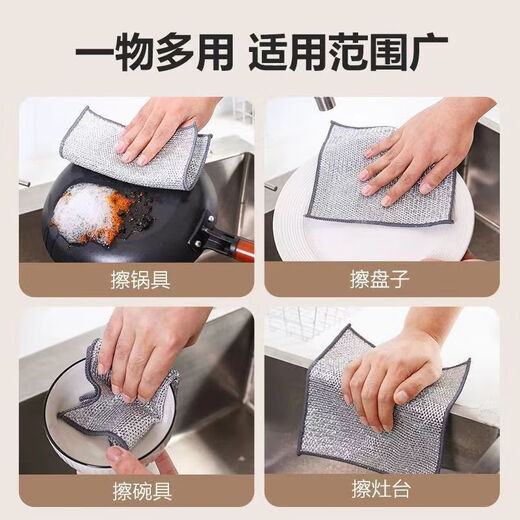 一物多用 适用范围广

擦锅具

擦盘子

擦碗具

擦灶台