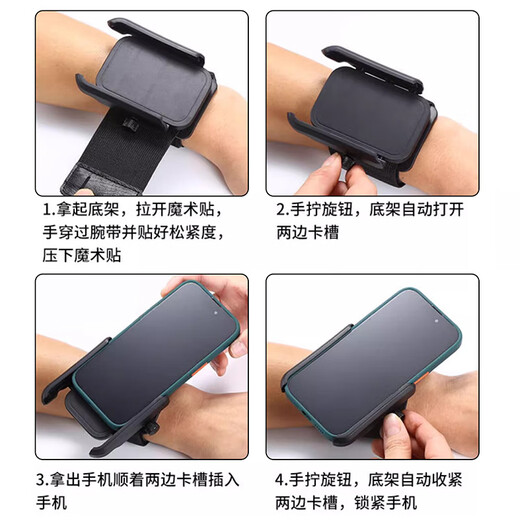 1.拿起底架，拉开魔术贴，手穿过腕带并贴好松紧度，压下魔术贴

2.手拧旋钮，底架自动打开两边卡槽

3.拿出手机顺着两边卡槽插入手机

4.手拧旋钮，底架自动收紧两边卡槽，锁紧手机