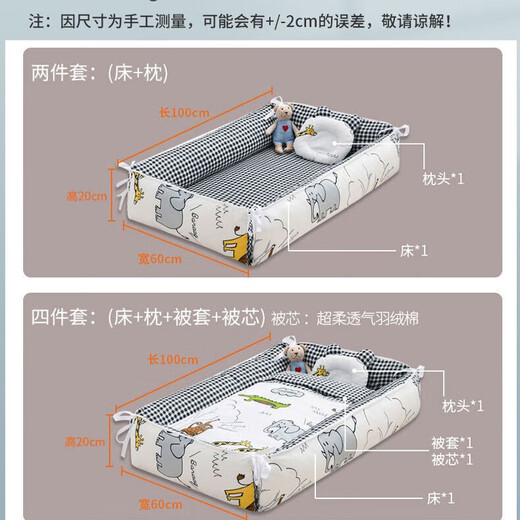 注：因尺寸为手工测量，可能会有+/-2cm的误差，敬请谅解！

两件套：(床+枕)

长100cm

高20cm

宽60cm

枕头*1

床*1

四件套：(床+枕+被套+被芯) 被芯：超柔透气羽绒棉

长100cm

高20cm

宽60cm

枕头*1

被套*1
被芯*1

床*1