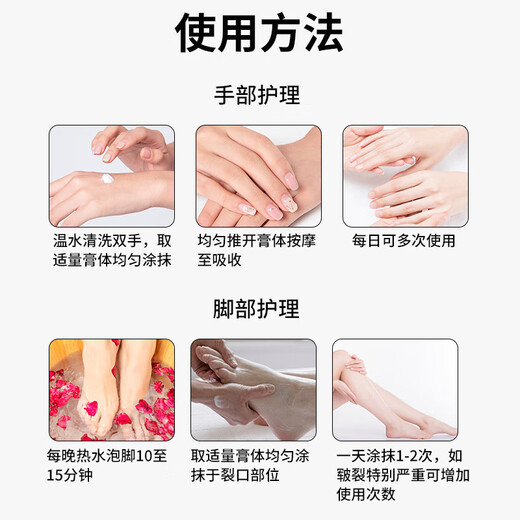 使用方法

手部护理

温水清洗双手，取适量膏体均匀涂抹

均匀推开膏体按摩至吸收

每日可多次使用

脚部护理

每晚热水泡脚10至15分钟

取适量膏体均匀涂抹于裂口部位

一天涂抹1-2次，如皲裂特别严重可增加使用次数