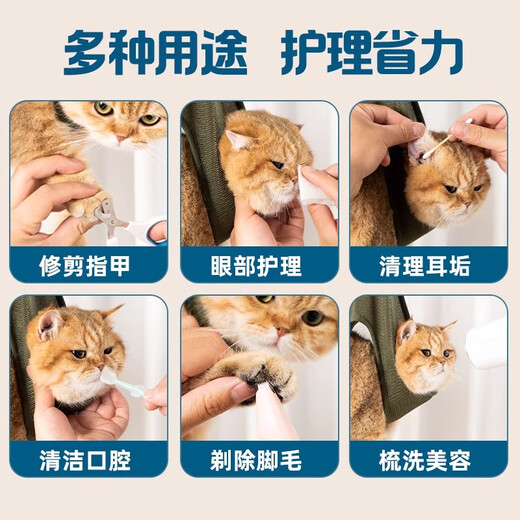 多种用途 护理省力

修剪指甲

眼部护理

清理耳垢

清洁口腔

剃除脚毛

梳洗美容