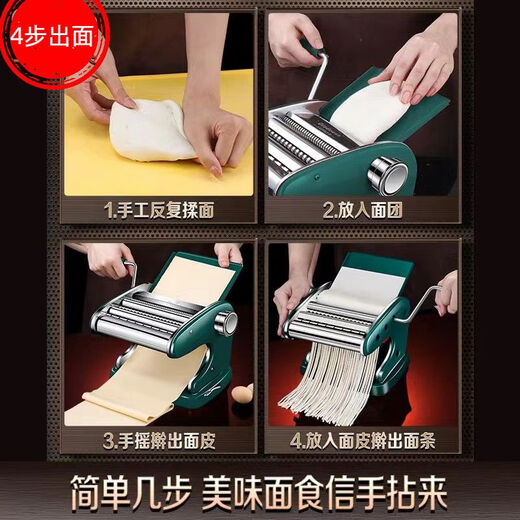 4步出面

1.手工反复揉面

2.放入面团

3.手摇擀出面皮

4.放入面皮擀出面条

简单几步 美味面食信手拈来