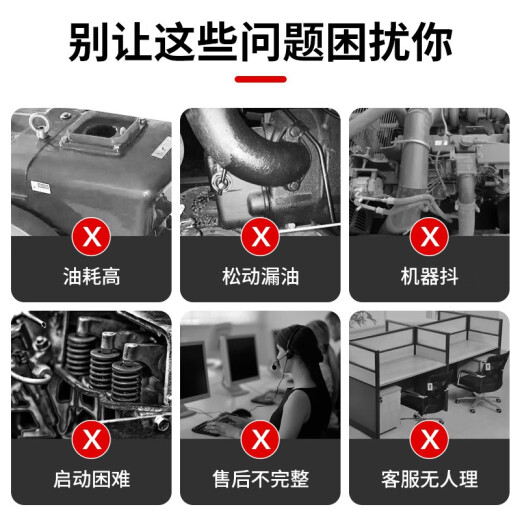 别让这些问题困扰你

X
油耗高

X
松动漏油

X
机器抖

X
启动困难

X
售后不完整

X
客服无人理