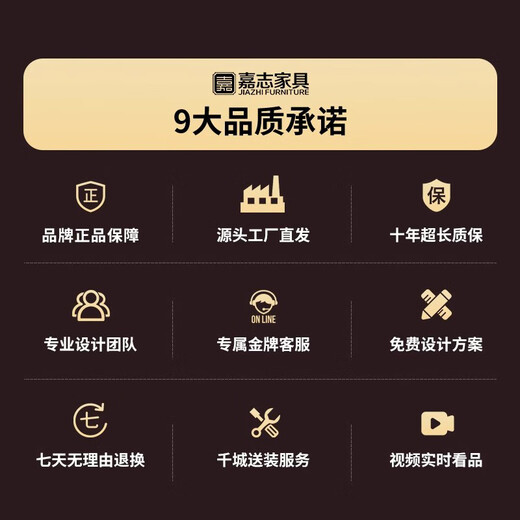 嘉志家具
JIAZHI FURNITURE

9大品质承诺

正
品牌正品保障

源头工厂直发

保
十年超长质保

专业设计团队

ON LINE
专属金牌客服

免费设计方案

七
七天无理由退换

千城送装服务

视频实时看品