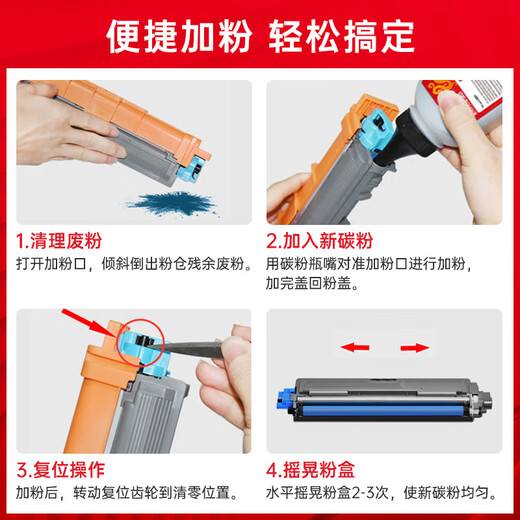 便捷加粉 轻松搞定

1.清理废粉
打开加粉口，倾斜倒出粉仓残余废粉。

2.加入新碳粉
用碳粉瓶嘴对准加粉口进行加粉，加完盖回粉盖。

3.复位操作
加粉后，转动复位齿轮到清零位置。

4.摇晃粉盒
水平摇晃粉盒2-3次，使新碳粉均匀。