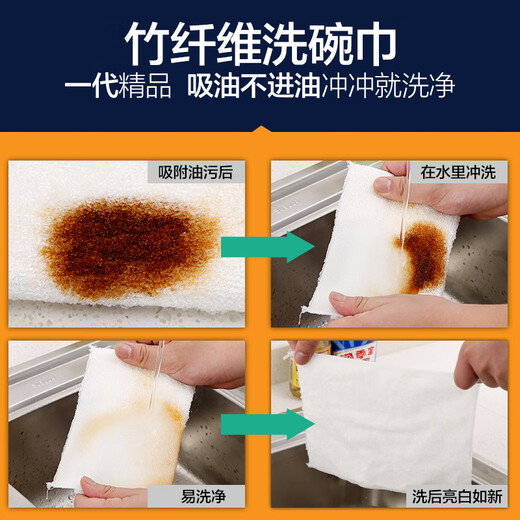 竹纤维洗碗巾

一代精品 吸油不进油冲冲就洗净

吸附油污后

在水里冲洗

易洗净

洗后亮白如新