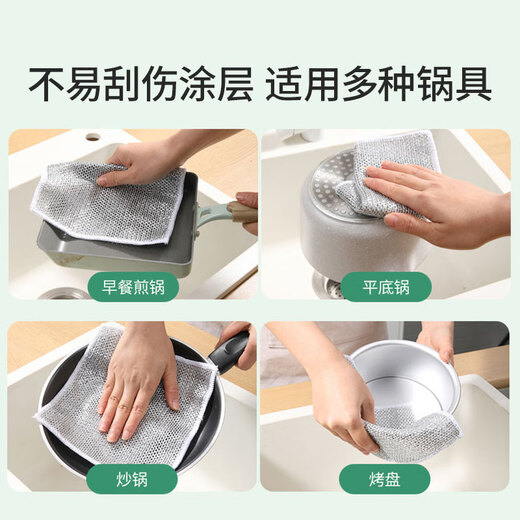 不易刮伤涂层 适用多种锅具

早餐煎锅

平底锅

炒锅

烤盘