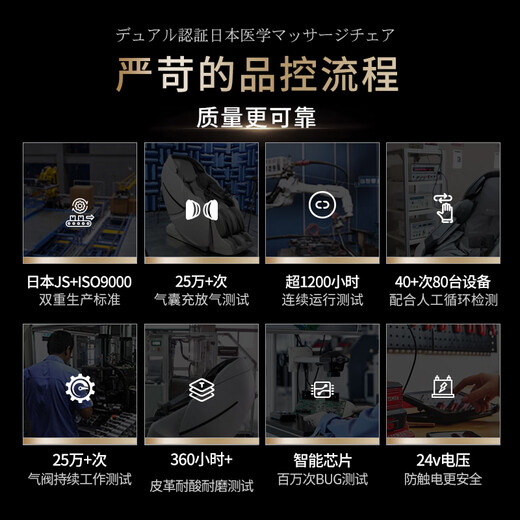 デュアル認証日本医学マッサージチェア

严苛的品控流程

质量更可靠

日本JS+ISO9000
双重生产标准

25万+次
气囊充放气测试

超1200小时
连续运行测试

40+次80台设备
配合人工循环检测

25万+次
气阀持续工作测试

360小时+
皮革耐酸耐磨测试

智能芯片
百万次BUG测试

24v电压
防触电更安全