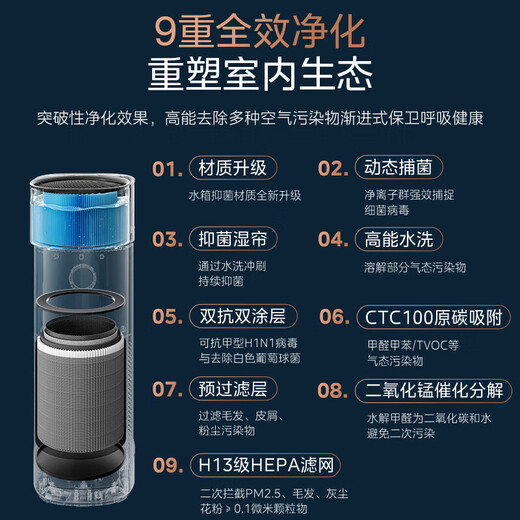 9重全效净化
重塑室内生态

突破性净化效果，高能去除多种空气污染物渐进式保卫呼吸健康

01. 材质升级
水箱抑菌材质全新升级

02. 动态捕菌
净离子群强效捕捉细菌病毒

03. 抑菌湿帘
通过水洗冲刷持续抑菌

04. 高能水洗
溶解部分气态污染物

05. 双抗双涂层
可抗甲型H1N1病毒与去除白色葡萄球菌

06. CTC100原碳吸附
甲醛甲苯/TVOC等气态污染物

07. 预过滤层
过滤毛发、皮屑、粉尘污染物

08. 二氧化锰催化分解
水解甲醛为二氧化碳和水避免二次污染

09. H13级HEPA滤网
二次拦截PM2.5、毛发、灰尘花粉 ≥ 0.1微米颗粒物