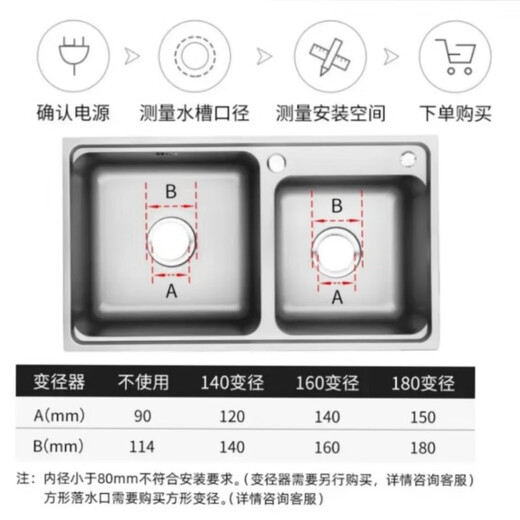 确认电源 测量水槽口径 测量安装空间 下单购买

B
A
B
A

| 变径器 | 不使用 | 140变径 | 160变径 | 180变径 |
|---|---|---|---|---|
| A(mm) | 90 | 120 | 140 | 150 |
| B(mm) | 114 | 140 | 160 | 180 |

注：内径小于80mm不符合安装要求。(变径器需要另行购买，详情咨询客服)
方形落水口需要购买方形变径。(详情咨询客服)