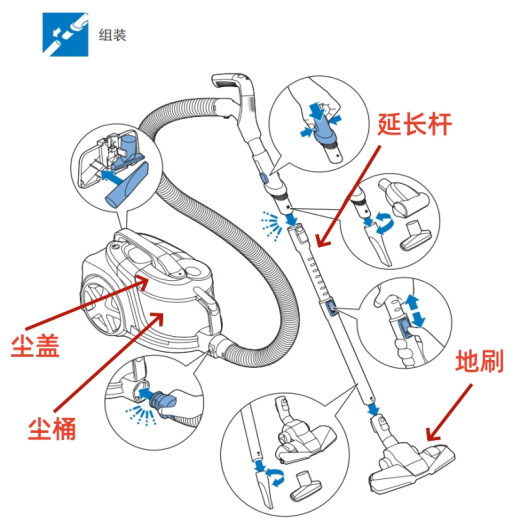 组装

延长杆

尘盖

尘桶

地刷