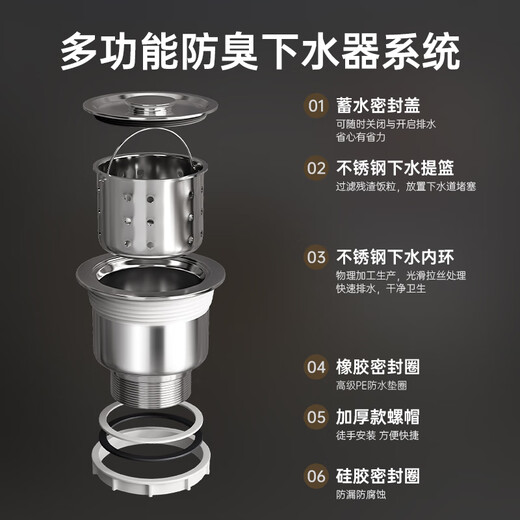 多功能防臭下水器系统

01 蓄水密封盖
可随时关闭与开启排水
省心有省力

02 不锈钢下水提篮
过滤残渣饭粒，放置下水道堵塞

03 不锈钢下水内环
物理加工生产，光滑拉丝处理
快速排水，干净卫生

04 橡胶密封圈
高级PE防水垫圈

05 加厚款螺帽
徒手安装 方便快捷

06 硅胶密封圈
防漏防腐蚀