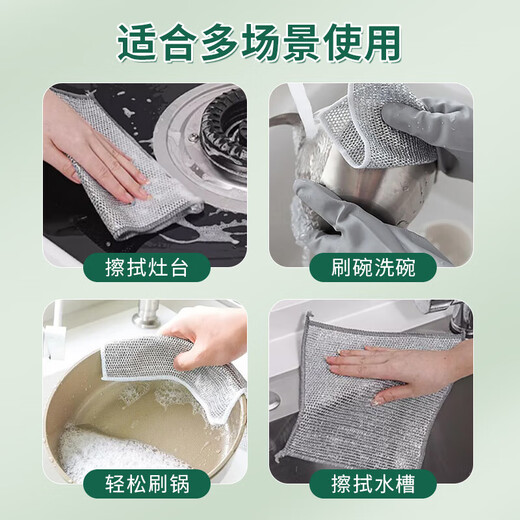 适合多场景使用

擦拭灶台

刷碗洗碗

轻松刷锅

擦拭水槽