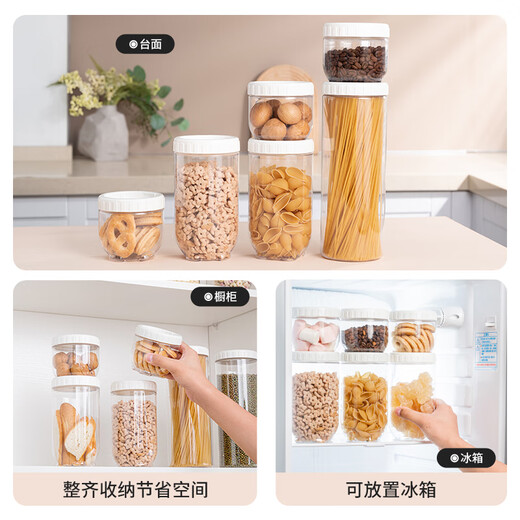 台面

橱柜

冰箱

整齐收纳节省空间

可放置冰箱