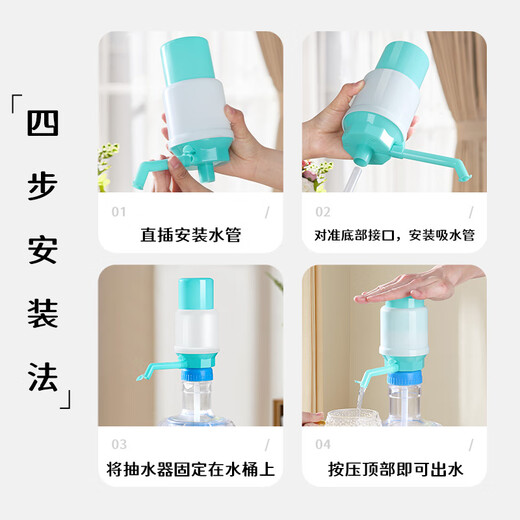 「四步安装法」

01 /
直插安装水管

02 /
对准底部接口，安装吸水管

03 /
将抽水器固定在水桶上

04 /
按压顶部即可出水