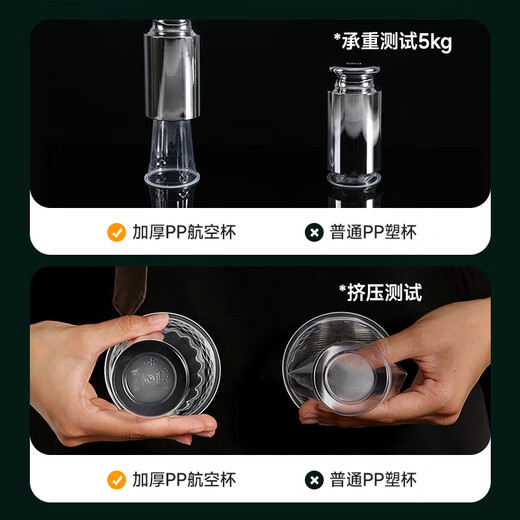 *承重测试5kg

加厚PP航空杯

普通PP塑杯

*挤压测试

加厚PP航空杯

普通PP塑杯