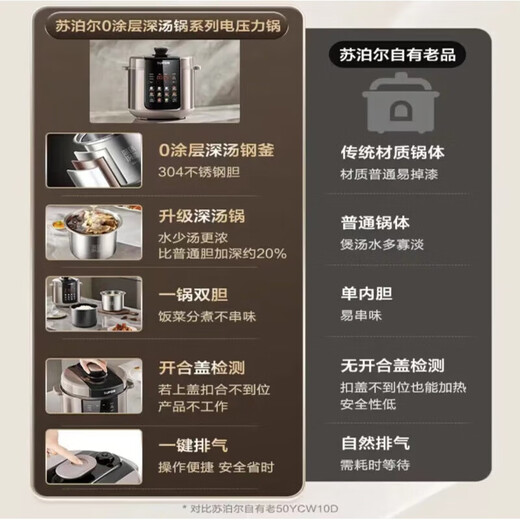 苏泊尔0涂层深汤锅系列电压力锅

0涂层深汤钢釜
304不锈钢胆

升级深汤锅
水少汤更浓
比普通胆加深约20%

一锅双胆
饭菜分煮不串味

开合盖检测
若上盖扣合不到位
产品不工作

一键排气
操作便捷 安全省时

苏泊尔自有老品

传统材质锅体
材质普通易掉漆

普通锅体
煲汤水多寡淡

单内胆
易串味

无开合盖检测
扣盖不到位也能加热
安全性低

自然排气
需耗时等待

* 对比苏泊尔自有老50YCW10D