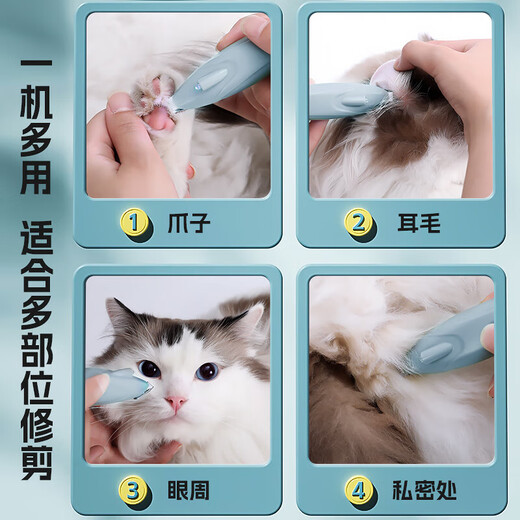 一机多用 适合多部位修剪

1 爪子

2 耳毛

3 眼周

4 私密处