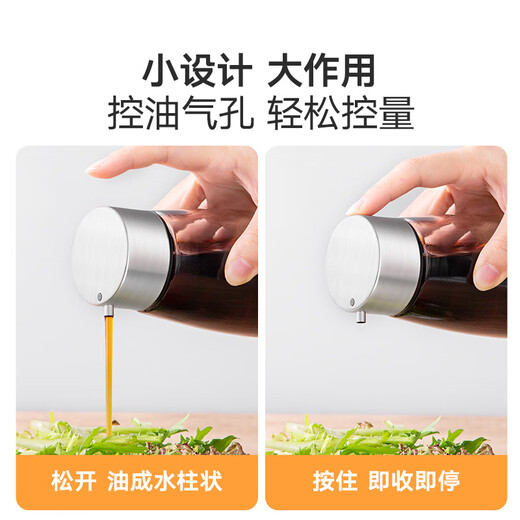 小设计 大作用
控油气孔 轻松控量

松开 油成水柱状

按住 即收即停