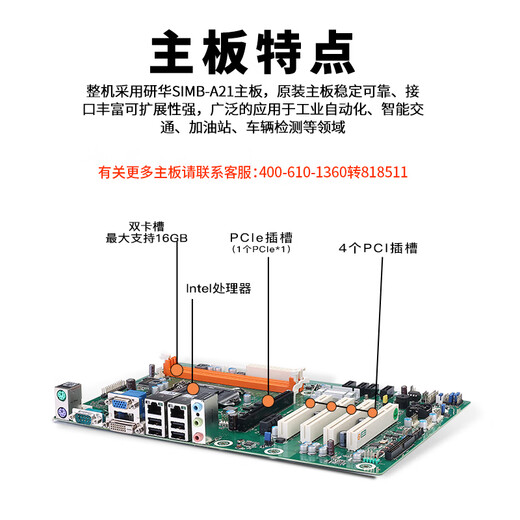 主板特点

整机采用研华SIMB-A21主板，原装主板稳定可靠、接口丰富可扩展性强，广泛的应用于工业自动化、智能交通、加油站、车辆检测等领域

有关更多主板请联系客服:400-610-1360转818511

双卡槽
最大支持16GB

PCIe插槽
(1个PCIe*1)

4个PCI插槽

Intel处理器