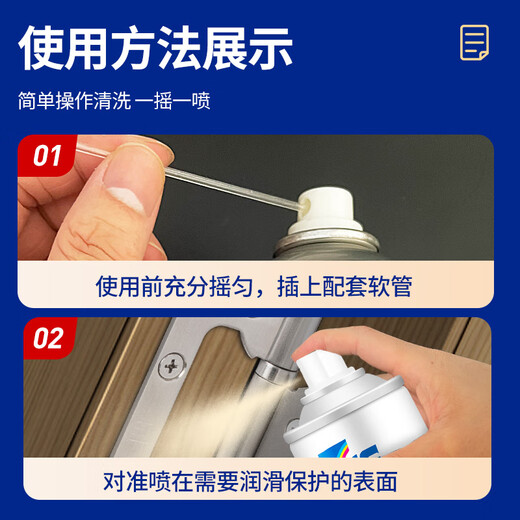 使用方法展示

简单操作清洗 一摇一喷

01

使用前充分摇匀，插上配套软管

02

对准喷在需要润滑保护的表面