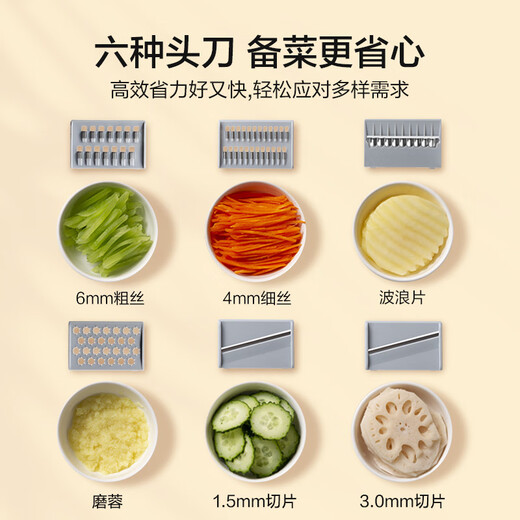 六种头刀 备菜更省心

高效省力好又快,轻松应对多样需求

6mm粗丝

4mm细丝

波浪片

磨蓉

1.5mm切片

3.0mm切片