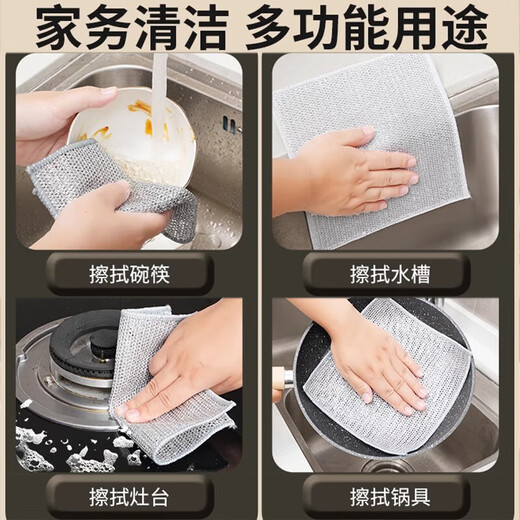 家务清洁 多功能用途

擦拭碗筷

擦拭水槽

擦拭灶台

擦拭锅具