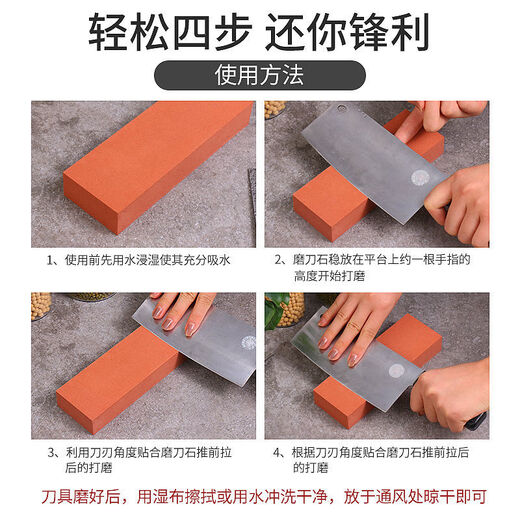 轻松四步 还你锋利

使用方法

1、使用前先用水浸湿使其充分吸水

2、磨刀石稳放在平台上约一根手指的高度开始打磨

3、利用刀刃角度贴合磨刀石推前拉后的打磨

4、根据刀刃角度贴合磨刀石推前拉后的打磨

刀具磨好后，用湿布擦拭或用水冲洗干净，放于通风处晾干即可