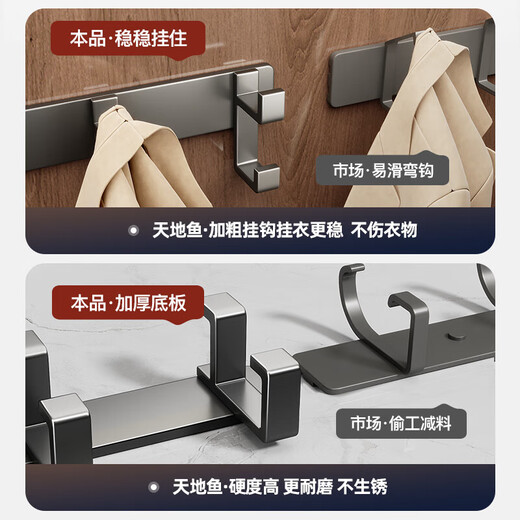 本品·稳稳挂住

市场·易滑弯钩

天地鱼·加粗挂钩挂衣更稳 不伤衣物

本品·加厚底板

市场·偷工减料

天地鱼·硬度高 更耐磨 不生锈