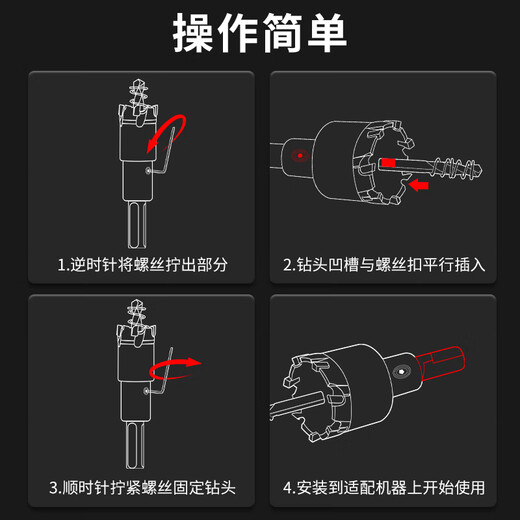 操作简单

1.逆时针将螺丝拧出部分

2.钻头凹槽与螺丝扣平行插入

3.顺时针拧紧螺丝固定钻头

4.安装到适配机器上开始使用