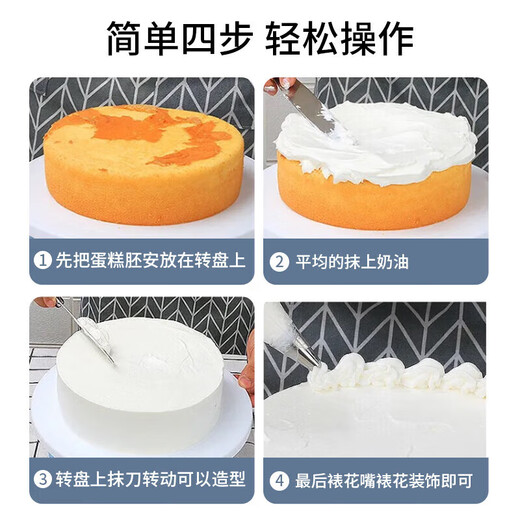 简单四步 轻松操作

1 先把蛋糕胚安放在转盘上

2 平均的抹上奶油

3 转盘上抹刀转动可以造型

4 最后裱花嘴裱花装饰即可