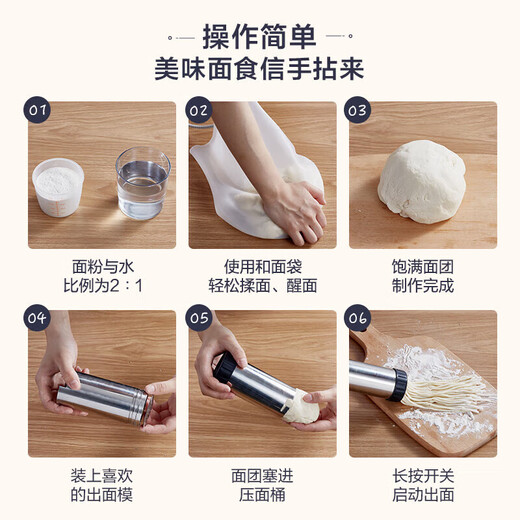 操作简单
美味面食信手拈来

01
面粉与水
比例为2：1

02
使用和面袋
轻松揉面、醒面

03
饱满面团
制作完成

04
装上喜欢
的出面模

05
面团塞进
压面桶

06
长按开关
启动出面