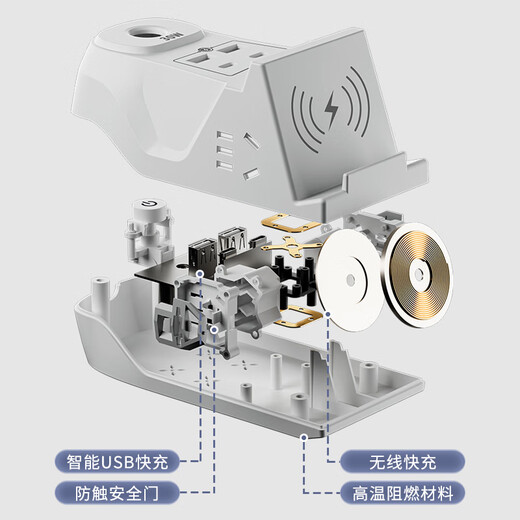 30W

智能USB快充

防触安全门

无线快充

高温阻燃材料