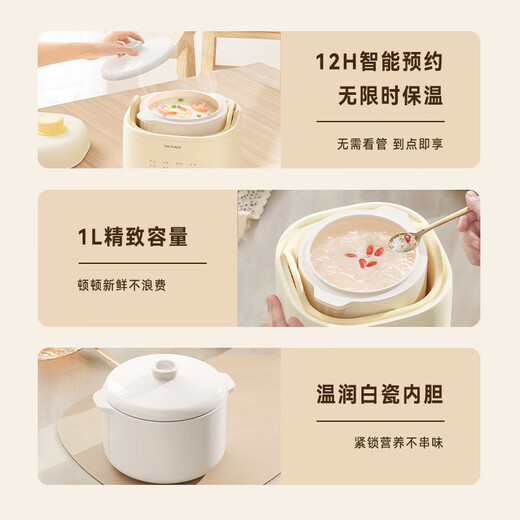 12H智能预约
无限时保温

无需看管 到点即享

1L精致容量

顿顿新鲜不浪费

温润白瓷内胆

紧锁营养不串味