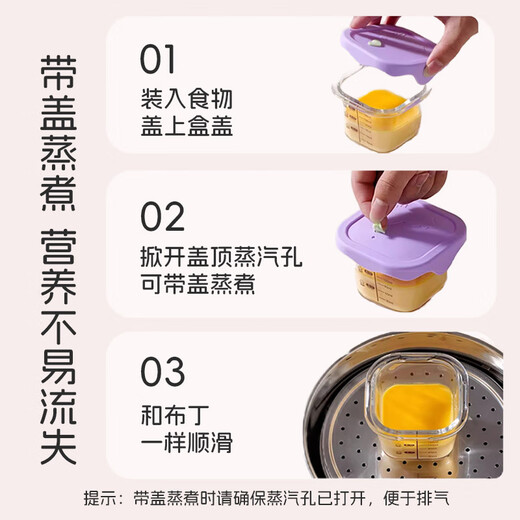 带盖蒸煮 营养不易流失

01
装入食物
盖上盒盖

02
掀开盖顶蒸汽孔
可带盖蒸煮

03
和布丁
一样顺滑

提示：带盖蒸煮时请确保蒸汽孔已打开，便于排气