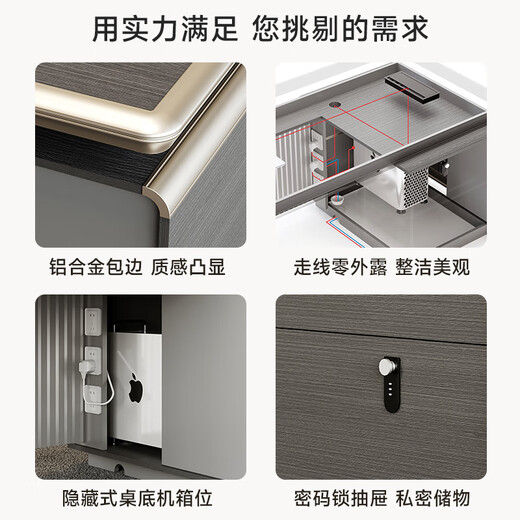 用实力满足 您挑剔的需求

铝合金包边 质感凸显

走线零外露 整洁美观

隐藏式桌底机箱位

密码锁抽屉 私密储物