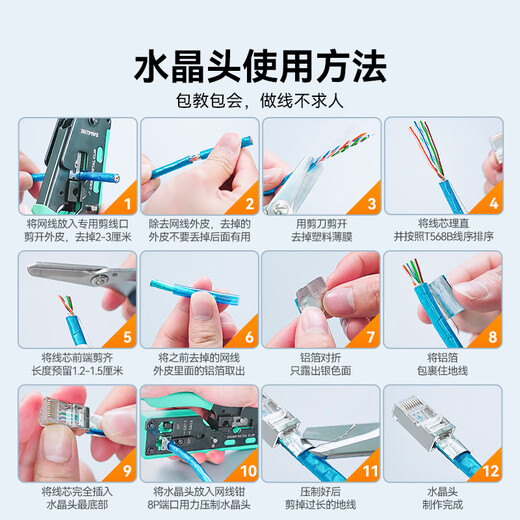 水晶头使用方法
包教包会，做线不求人

1
将网线放入专用剪线口
剪开外皮，去掉2-3厘米

2
除去网线外皮，去掉的
外皮不要丢掉后面有用

3
用剪刀剪开
去掉塑料薄膜

4
将线芯理直
并按照T568B线序排序

5
将线芯前端剪齐
长度预留1.2-1.5厘米

6
将之前去掉的网线
外皮里面的铝箔取出

7
铝箔对折
只露出银色面

8
将铝箔
包裹住地线

9
将线芯完全插入
水晶头最底部

10
将水晶头放入网线钳
8P端口用力压制水晶头

11
压制好后
剪掉过长的地线

12
水晶头
制作完成