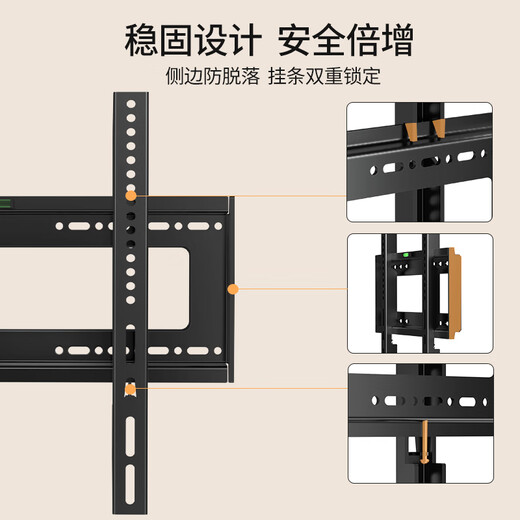 稳固设计 安全倍增

侧边防脱落 挂条双重锁定