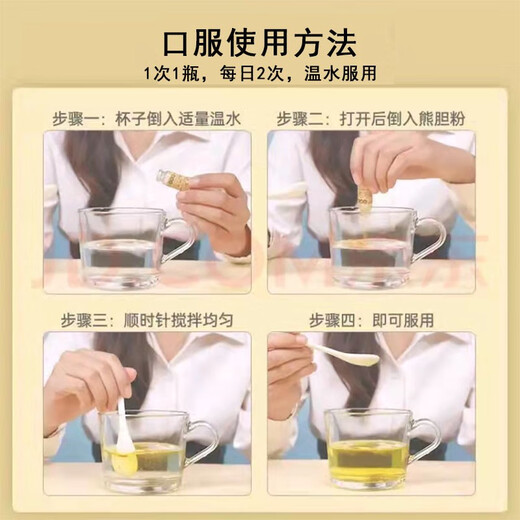 口服使用方法
1次1瓶，每日2次，温水服用

步骤一：杯子倒入适量温水

步骤二：打开后倒入熊胆粉

步骤三：顺时针搅拌均匀

步骤四：即可服用