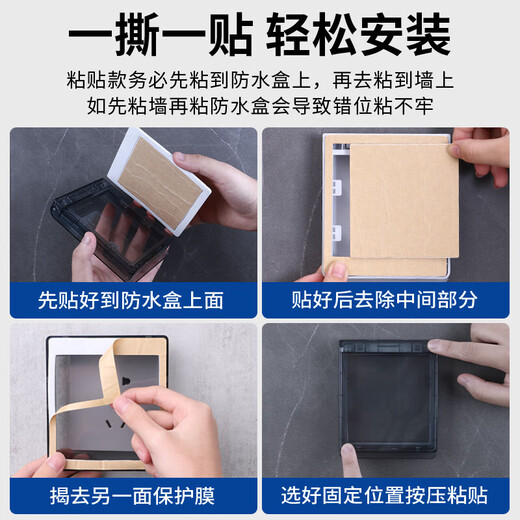 一撕一贴 轻松安装

粘贴款务必先粘到防水盒上，再去粘到墙上
如先粘墙再粘防水盒会导致错位粘不牢

先贴好到防水盒上面

贴好后去除中间部分

揭去另一面保护膜

选好固定位置按压粘贴