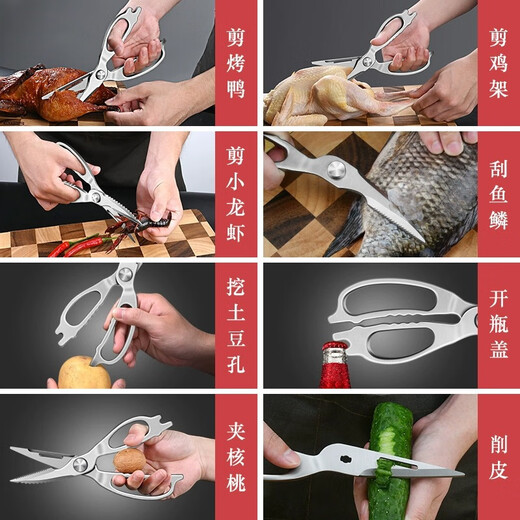 剪烤鸭

剪鸡架

剪小龙虾

刮鱼鳞

挖土豆孔

开瓶盖

夹核桃

削皮